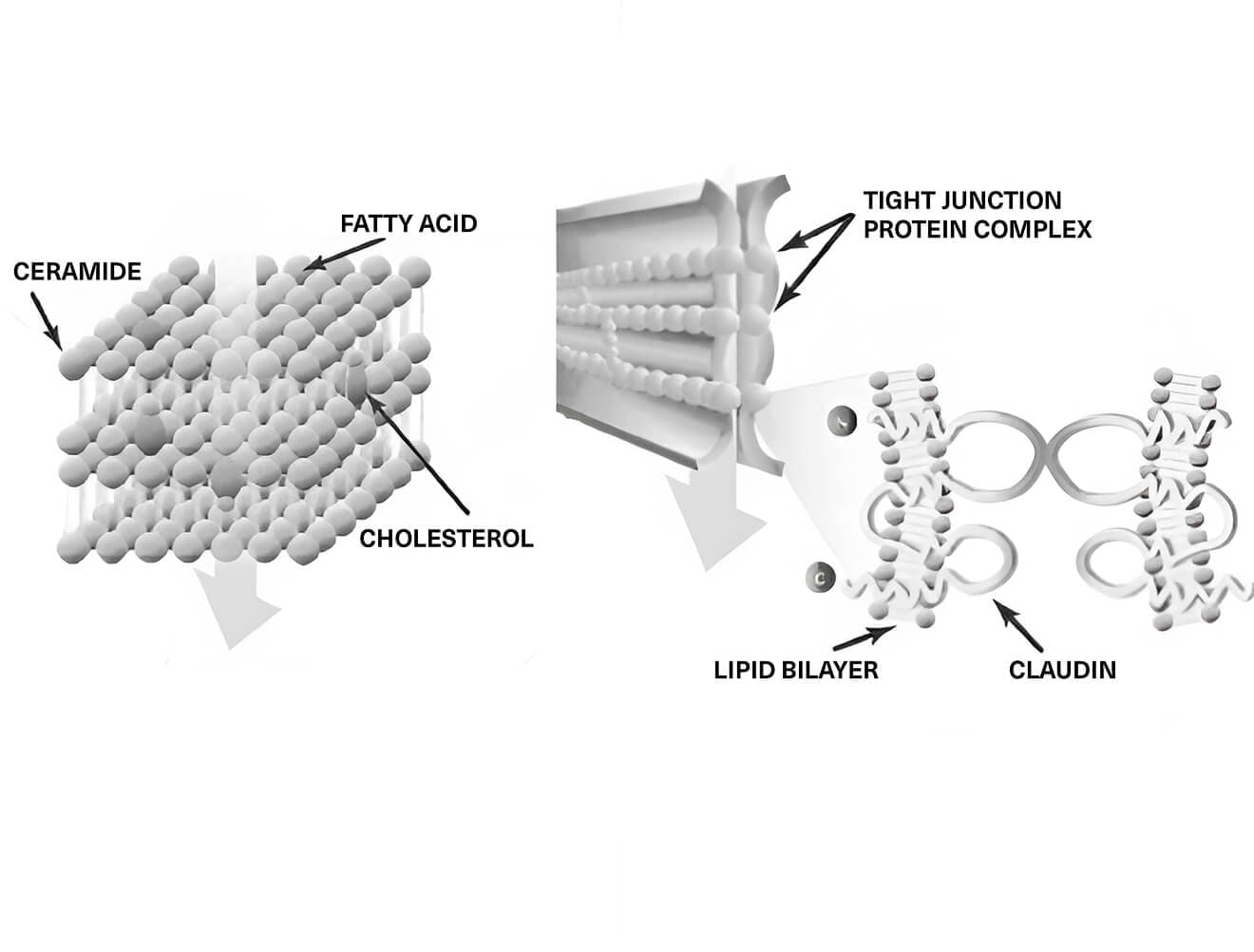 FATTY ACID

CERAMIDE

CHOLESTEROL

TIGHT JUNCTION PROTEIN COMPLEX

LIPID BILAYER

CLAUDIN